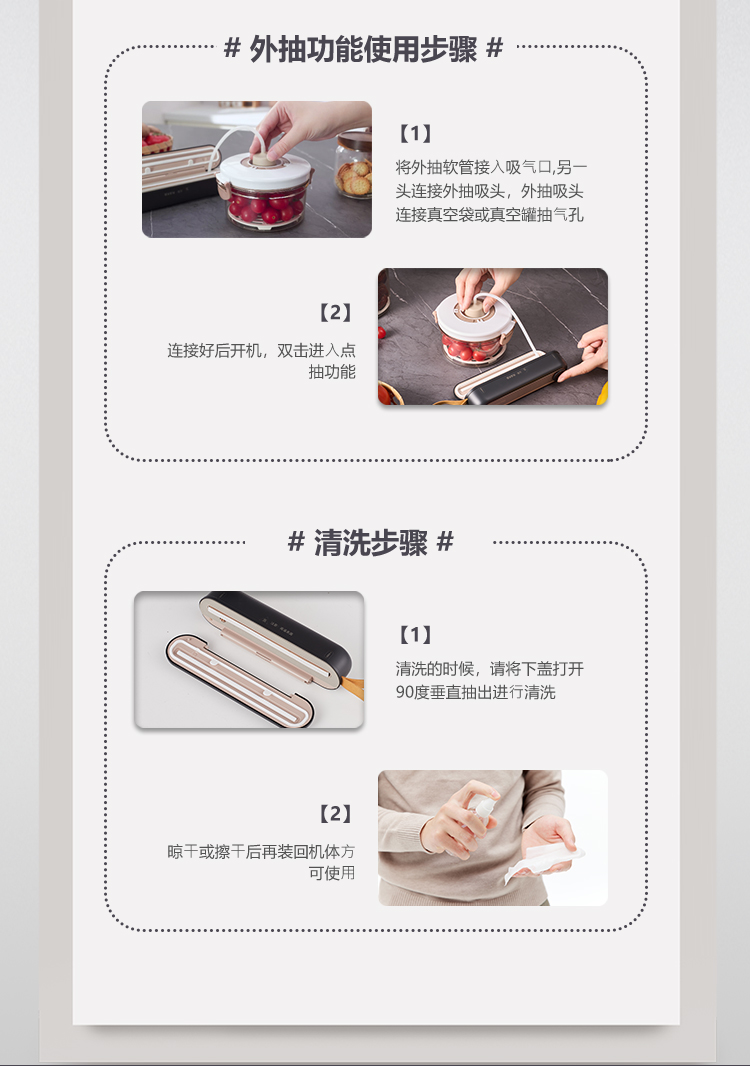 # 外抽功能使用步骤 #

【1】

将外抽软管接入吸气口,另一头连接外抽吸头，外抽吸头连接真空袋或真空罐抽气孔

【2】

连接好后开机，双击进入点抽功能

# 清洗步骤 #

【1】

清洗的时候，请将下盖打开90度垂直抽出进行清洗

【2】

晾干或擦干后再装回机体方可使用