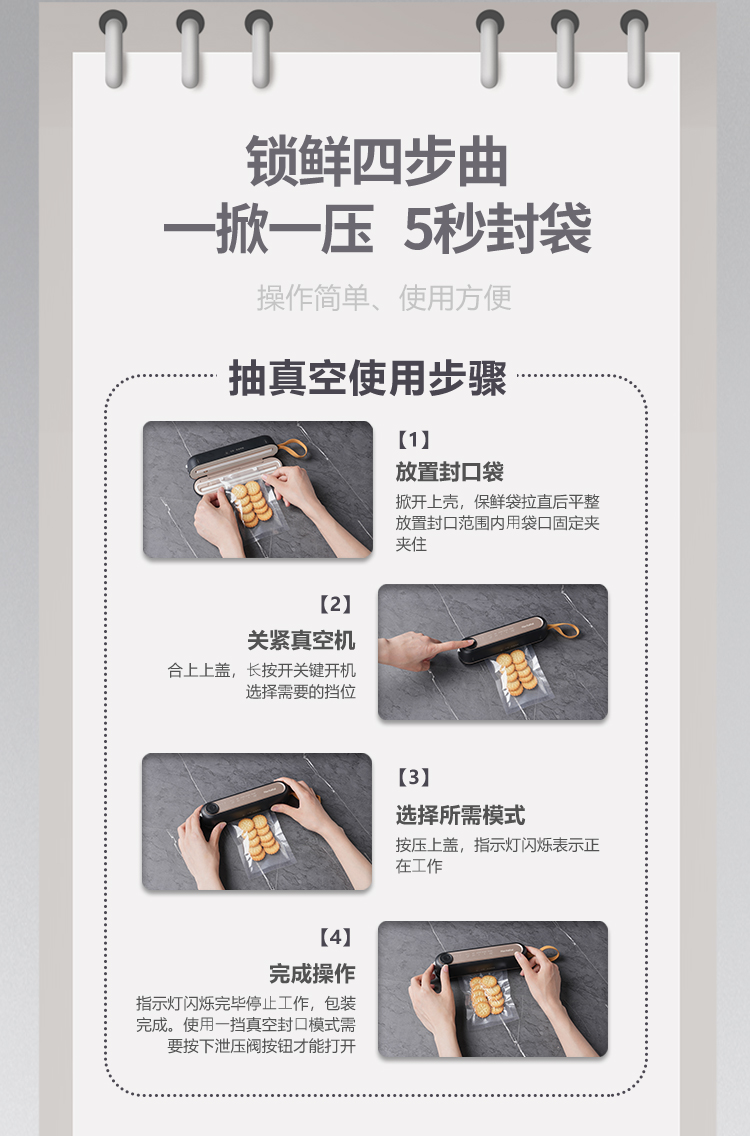 锁鲜四步曲
一掀一压 5秒封袋

操作简单、使用方便

抽真空使用步骤

【1】
放置封口袋
掀开上壳，保鲜袋拉直后平整放置封口范围内用袋口固定夹夹住

【2】
关紧真空机
合上上盖，长按开关键开机选择需要的挡位

【3】
选择所需模式
按压上盖，指示灯闪烁表示正在工作

【4】
完成操作
指示灯闪烁完毕停止工作，包装完成。使用一挡真空封口模式需要按下泄压阀按钮才能打开