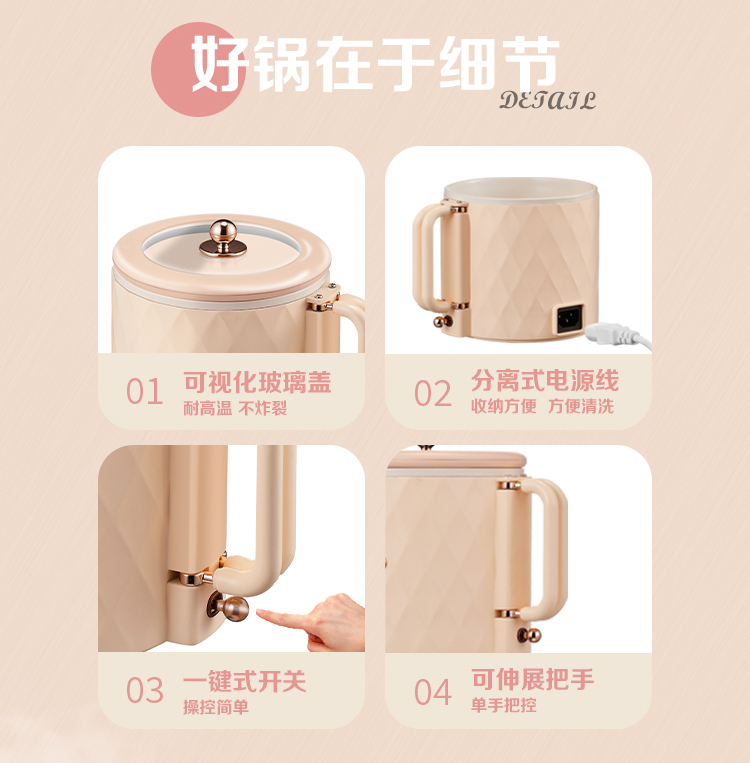 好锅在于细节
DETAIL

01 可视化玻璃盖
耐高温 不炸裂

02 分离式电源线
收纳方便 方便清洗

03 一键式开关
操控简单

04 可伸展把手
单手把控