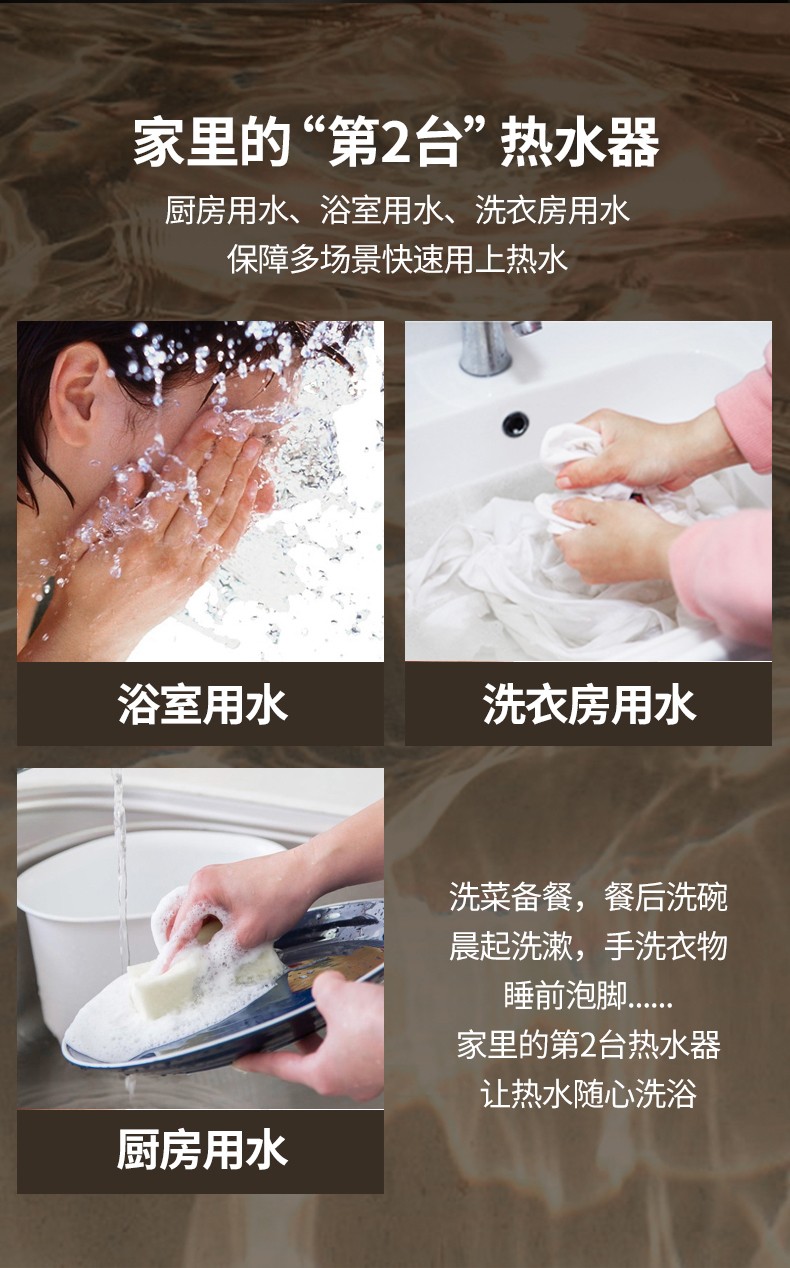 家里的“第2台”热水器

厨房用水、浴室用水、洗衣房用水
保障多场景快速用上热水

浴室用水

洗衣房用水

厨房用水

洗菜备餐，餐后洗碗
晨起洗漱，手洗衣物
睡前泡脚......
家里的第2台热水器
让热水随心洗浴